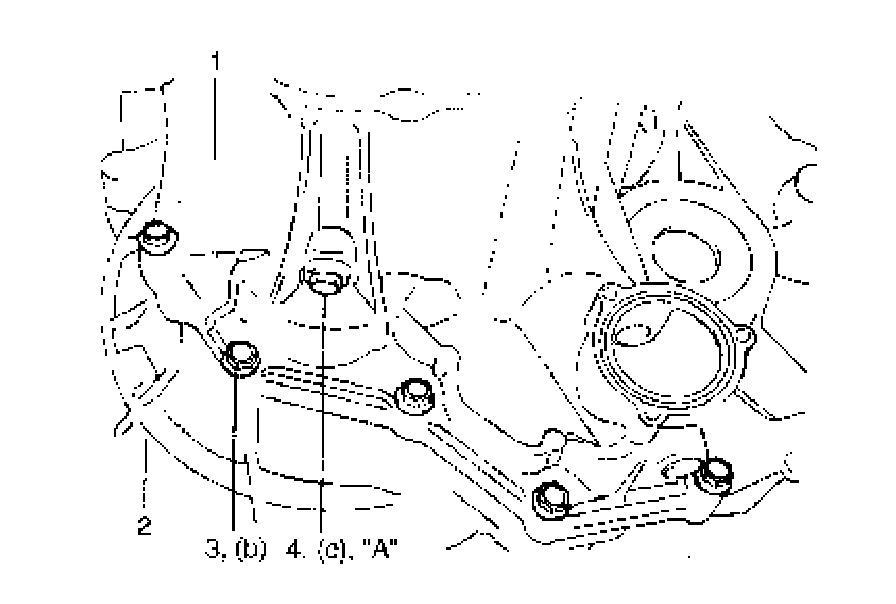 1

2

3, (b)

4. (c), "A"