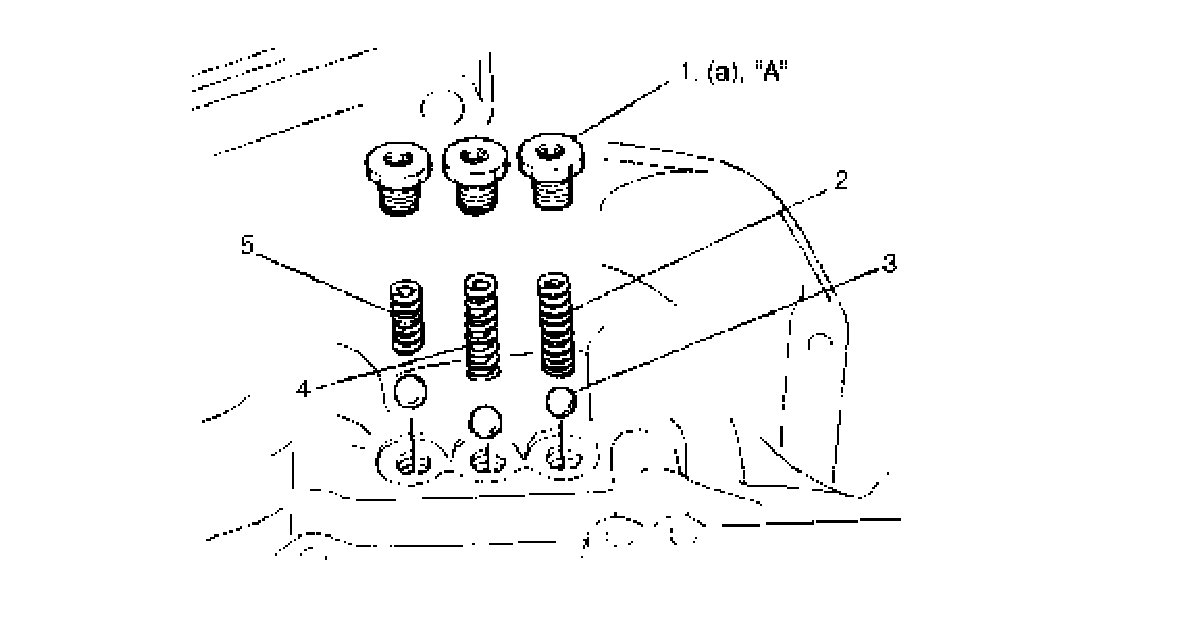 1. (a), "A"
2
3
5
4