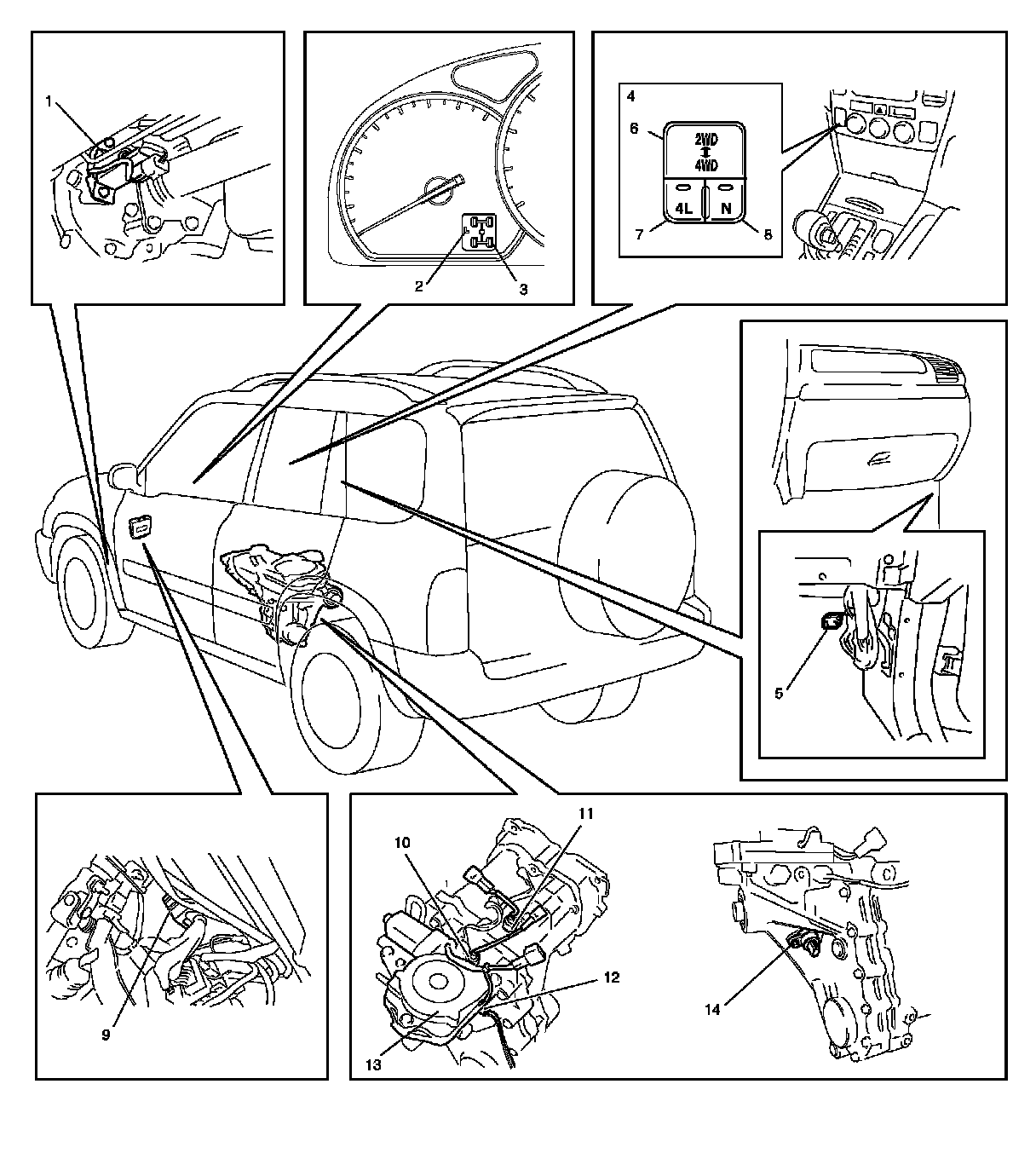 1

2
3

4
6
2WD
4WD
4L
N
7
8

5

9

10
11
12
13

14