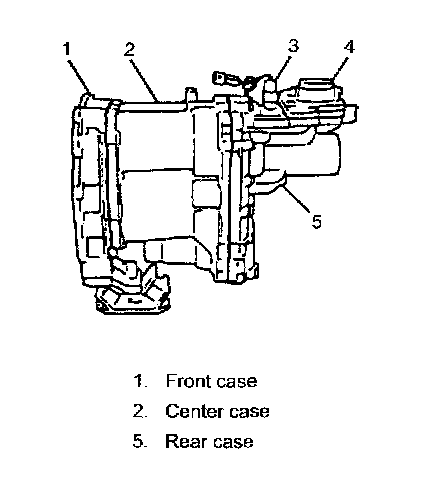 1
2
3
4
5

1. Front case
2. Center case
5. Rear case