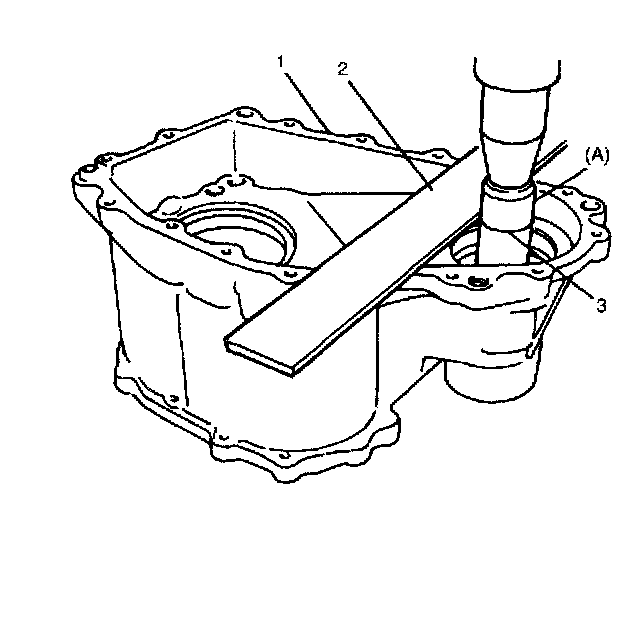 1
2
(A)
3