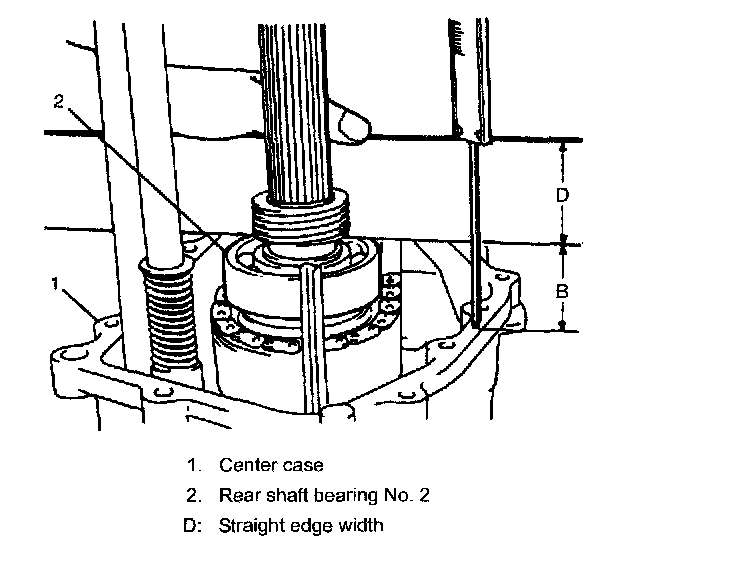 2

1

D

B

1. Center case
2. Rear shaft bearing No. 2
D: Straight edge width