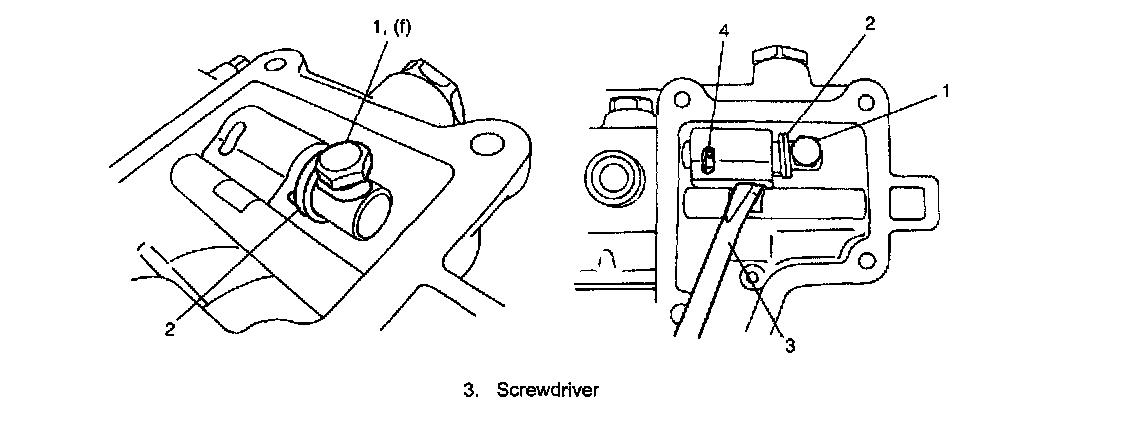 1, (f)

2

4

2

1

3

3. Screwdriver