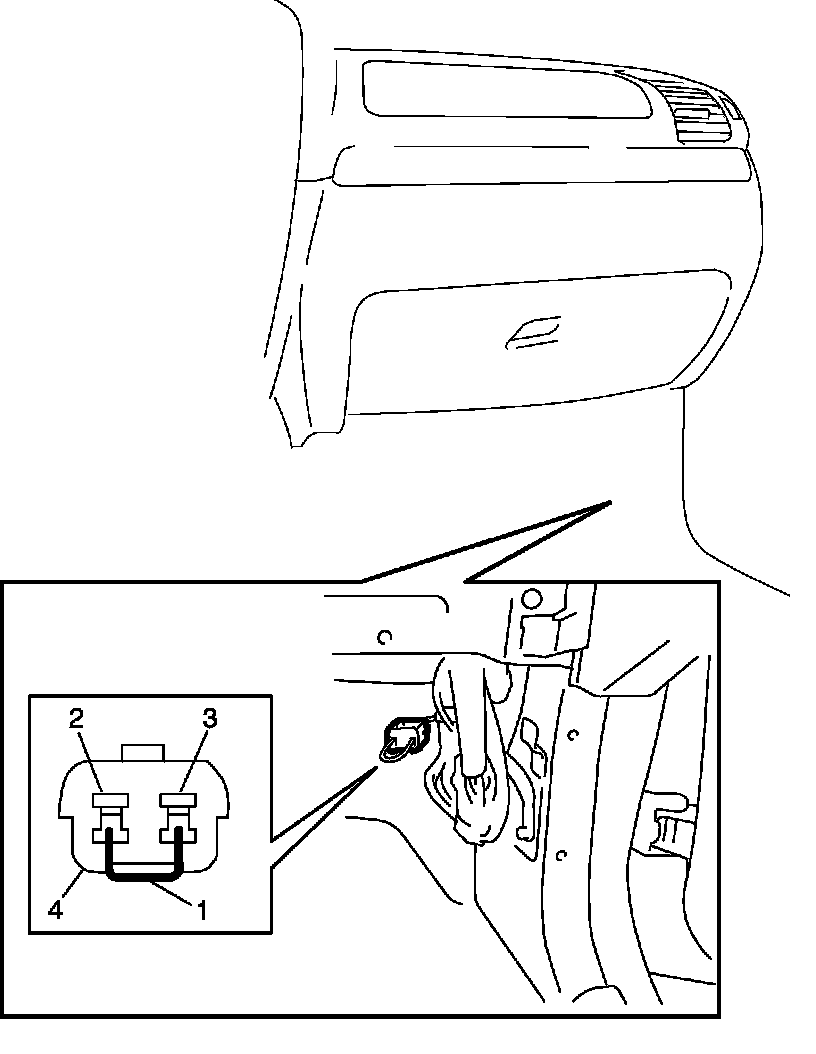 2
3
4
1