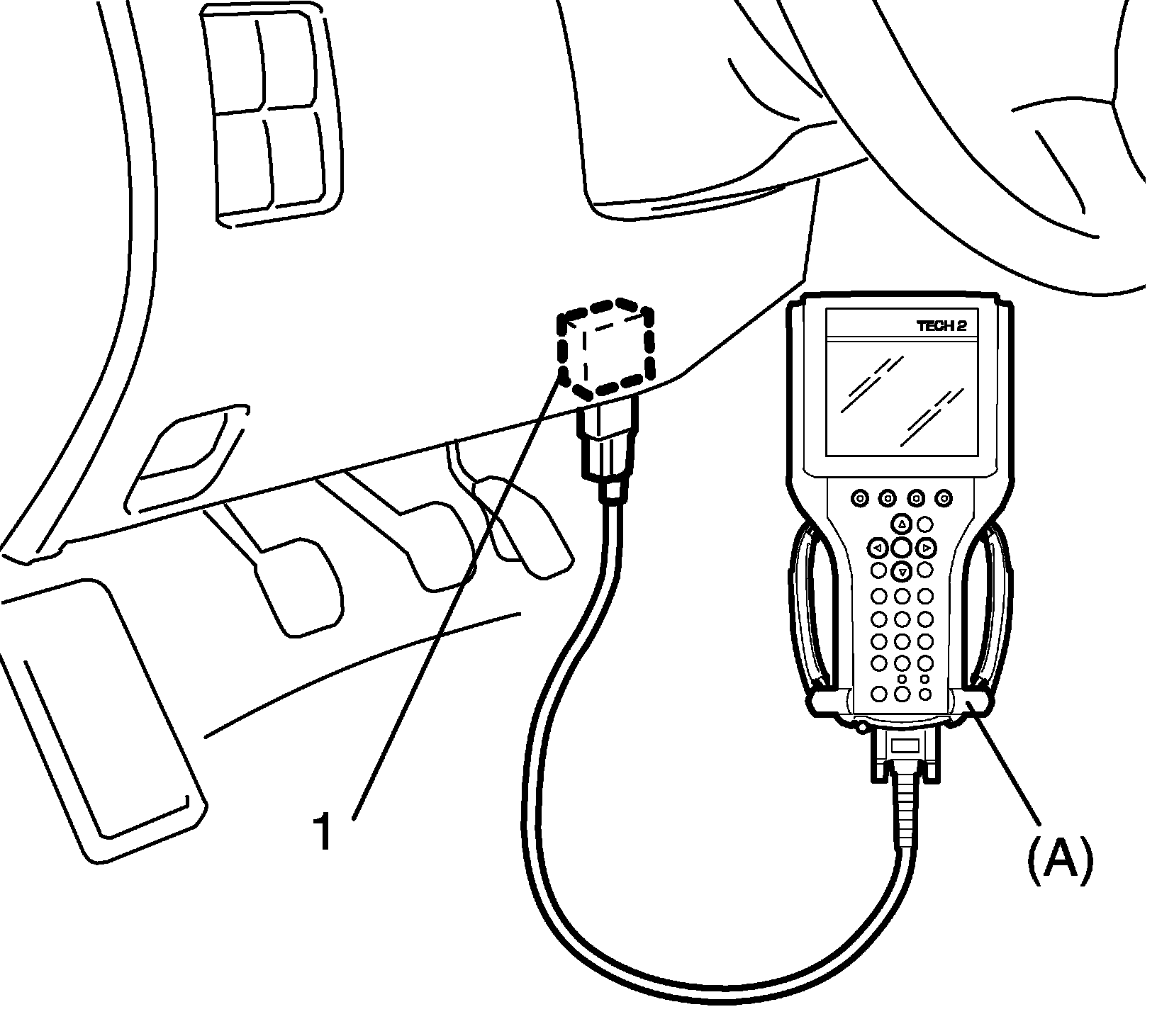 TECH 2

1

(A)