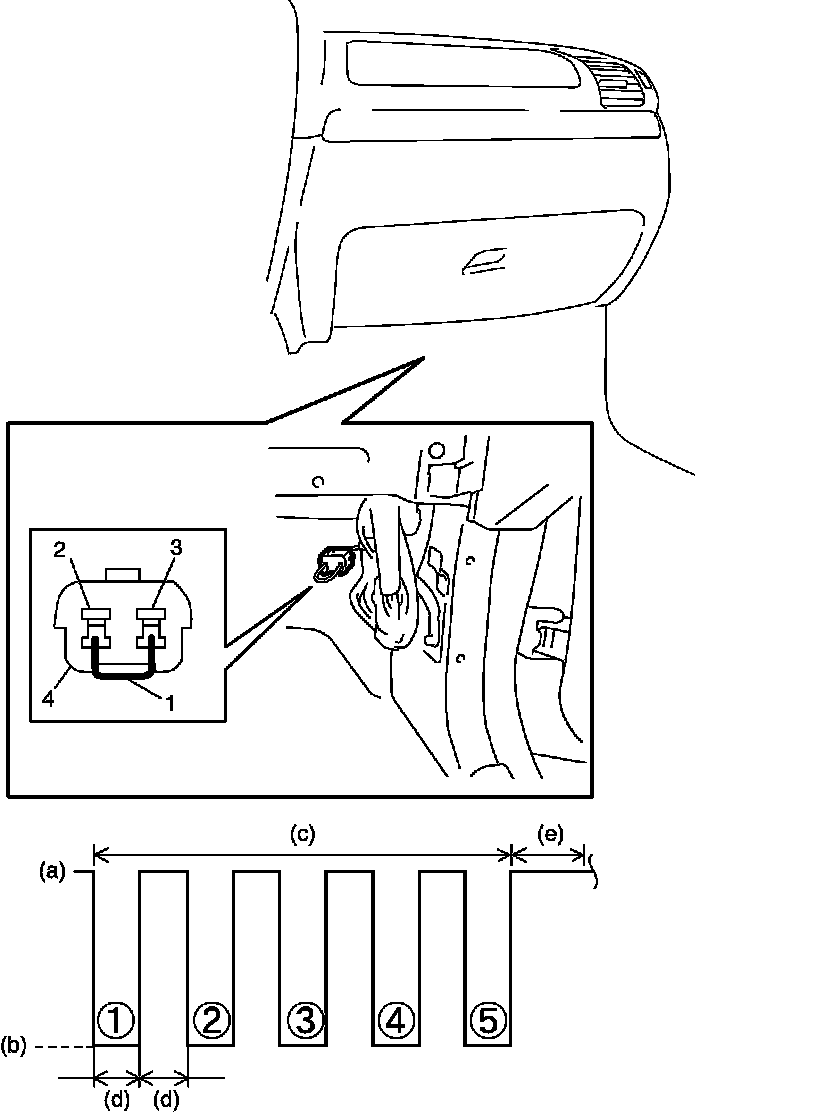 2
3
4
1
(c)
(e)
(a)
①
②
③
④
⑤
(b)
(d)
(d)