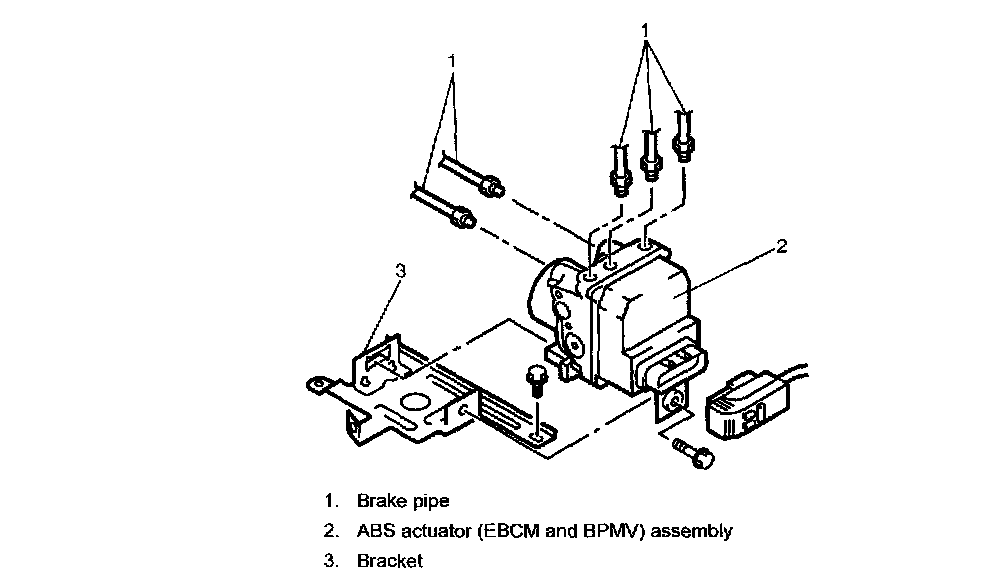 1
1
2
3

1. Brake pipe
2. ABS actuator (EBCM and BPMV) assembly
3. Bracket