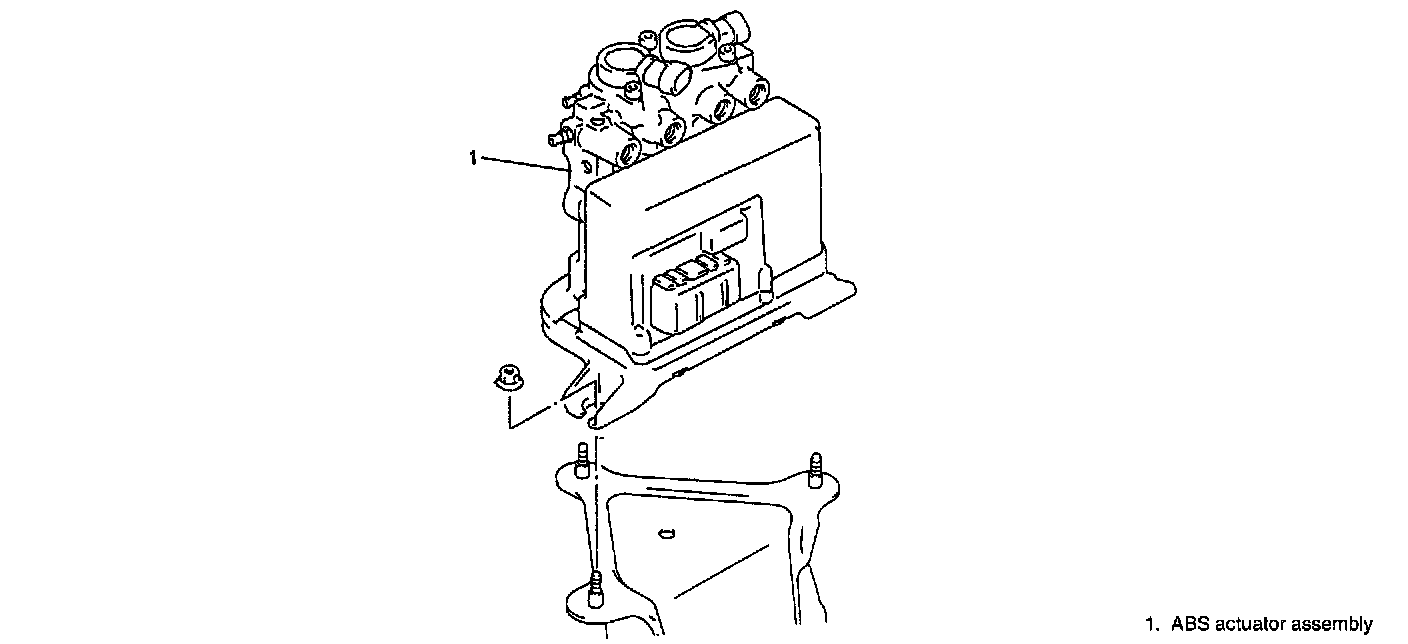 1

1. ABS actuator assembly