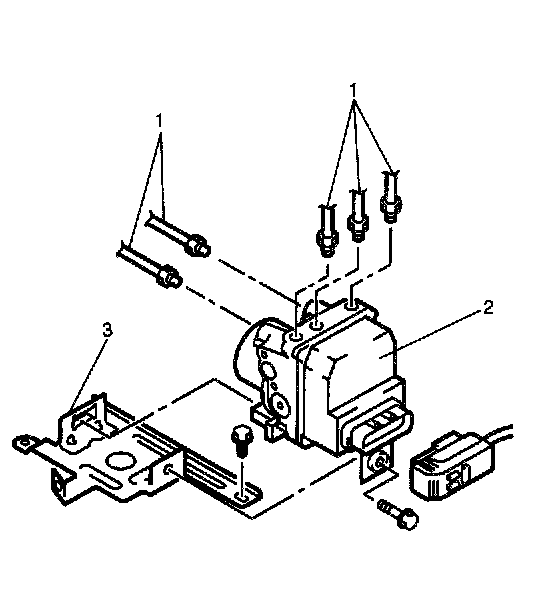 1
1
2
3