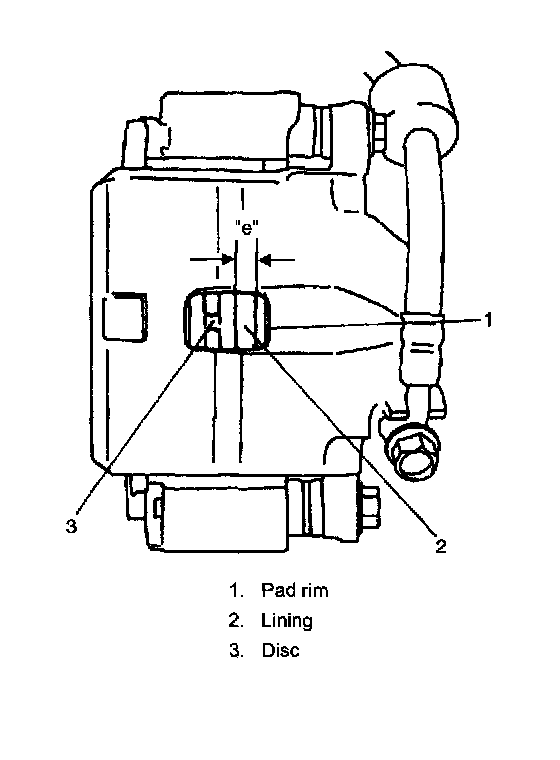 "e"

1

3

2

1. Pad rim
2. Lining
3. Disc