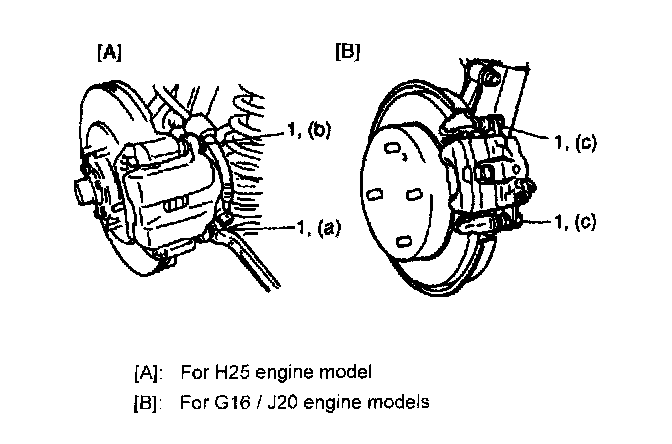 [A]

1, (b)

1, (a)

[B]

1, (c)

1, (c)

[A]: For H25 engine model

[B]: For G16 / J20 engine models