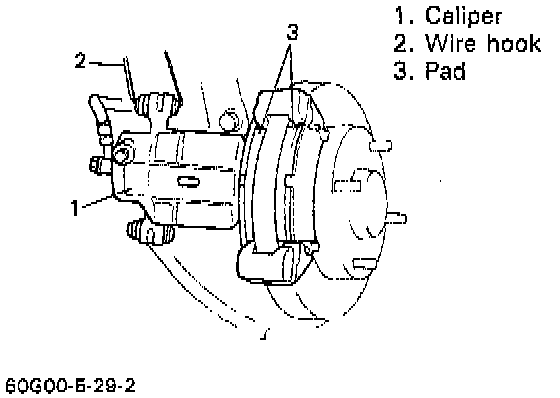 1. Caliper
2. Wire hook
3. Pad

3

2

1

60G00-5-29-2