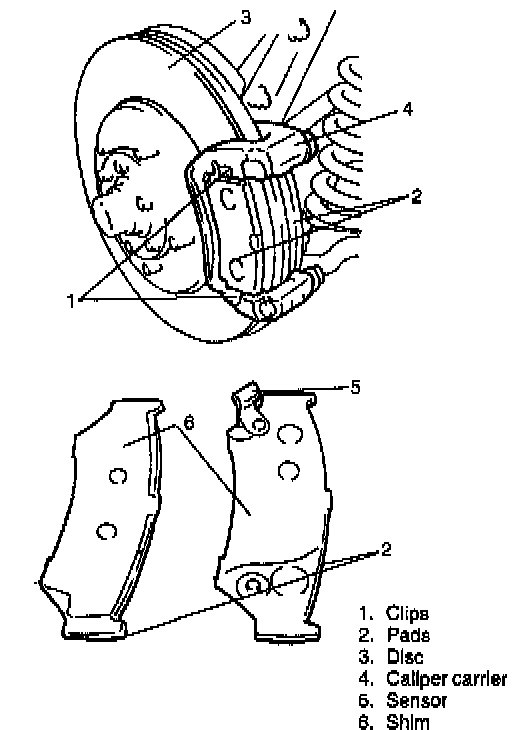 3
4
2
1
5
6
2

1. Clips
2. Pads
3. Disc
4. Caliper carrier
5. Sensor
6. Shim