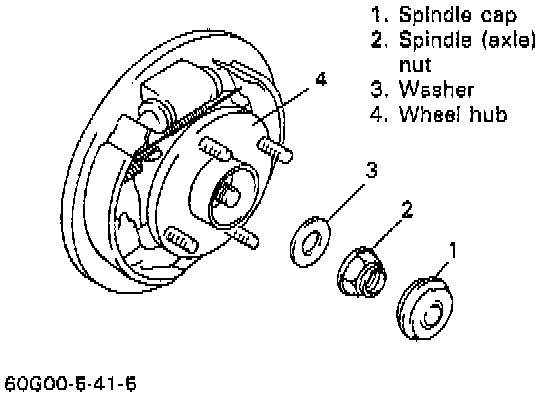 1. Spindle cap
2. Spindle (axle) nut
3. Washer
4. Wheel hub

4

3

2

1

60G00-5-41-6