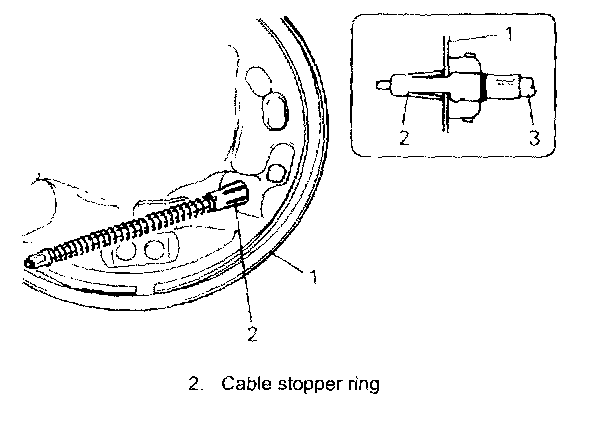 1
2
3
1
2

2. Cable stopper ring