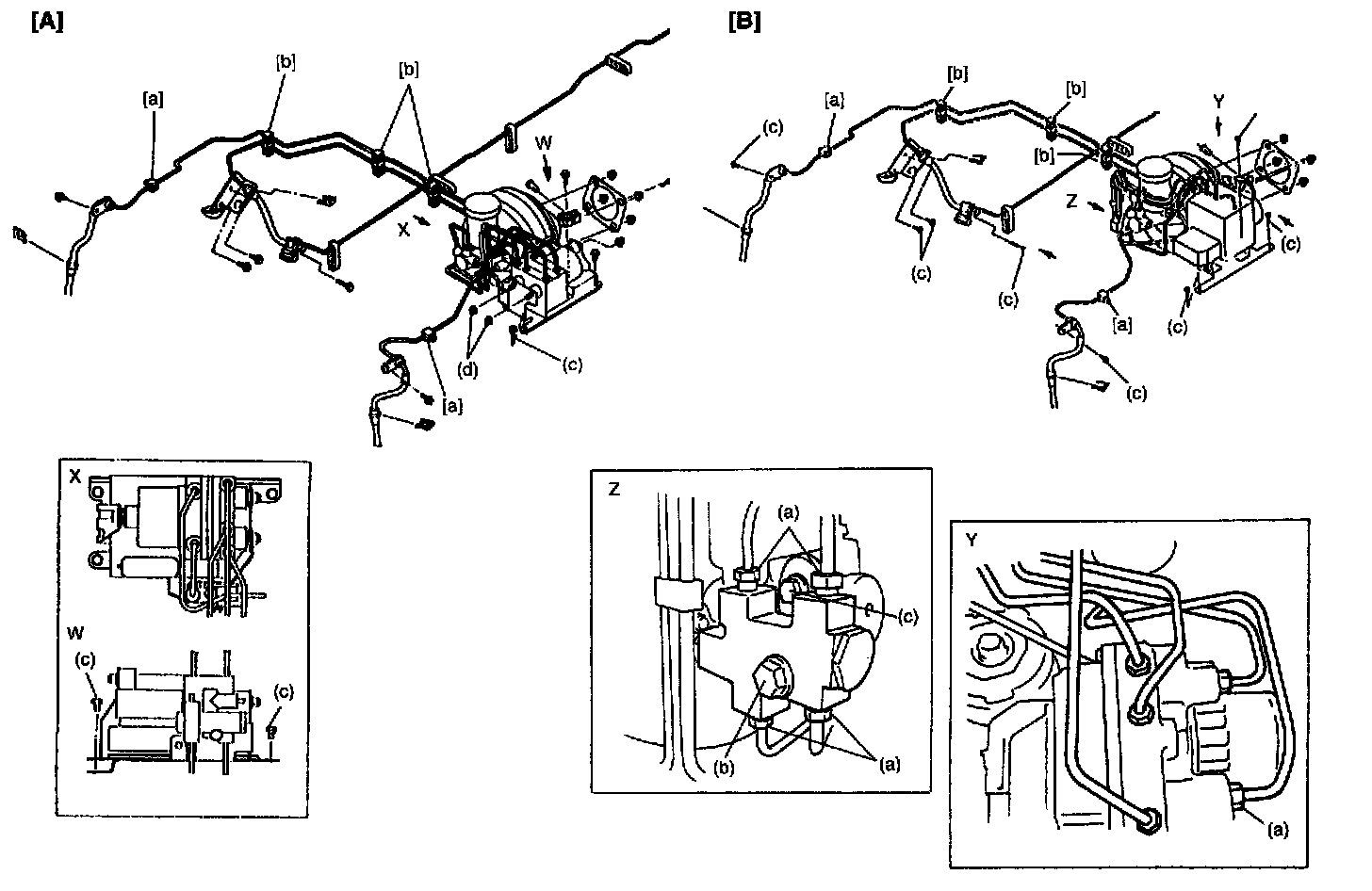 [A]

[a]
[b]
[b]
W
X
(d)
(c)
[a]

X

W
(c)
(c)

[B]

(c)
[a]
[b]
[b]
[b]
Y
Z
(c)
(c)
(c)
[a]
(c)
(c)

Z
(a)
(c)
(b)
(a)

Y
(a)