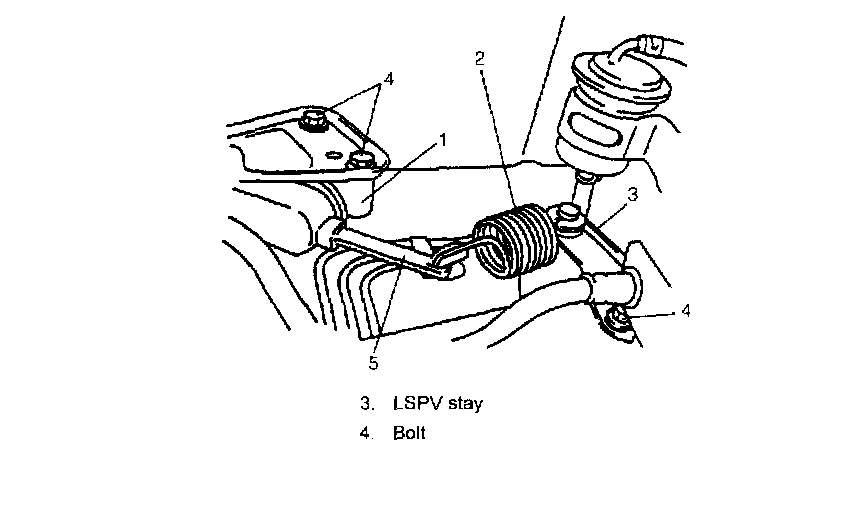 4
2
1
3
4
5

3. LSPV stay
4. Bolt