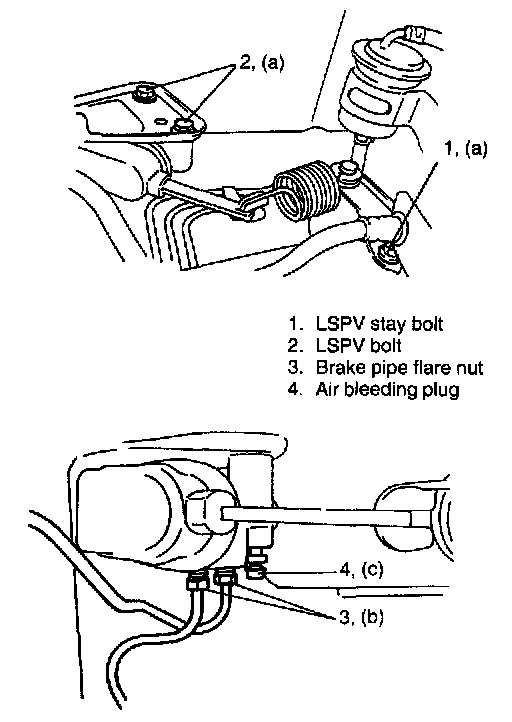 2, (a)

1, (a)

1. LSPV stay bolt
2. LSPV bolt
3. Brake pipe flare nut
4. Air bleeding plug

4, (c)

3, (b)