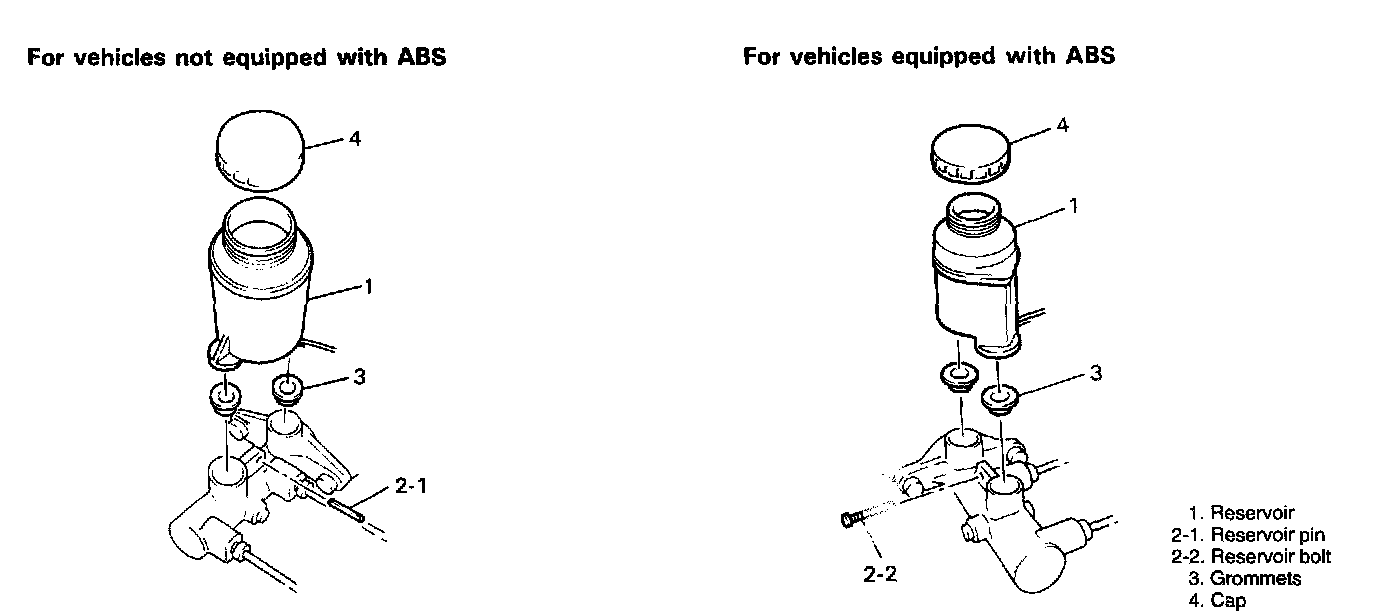 For vehicles not equipped with ABS

4

1

3

2-1

For vehicles equipped with ABS

4

1

3

2-2

1. Reservoir
2-1. Reservoir pin
2-2. Reservoir bolt
3. Grommets
4. Cap