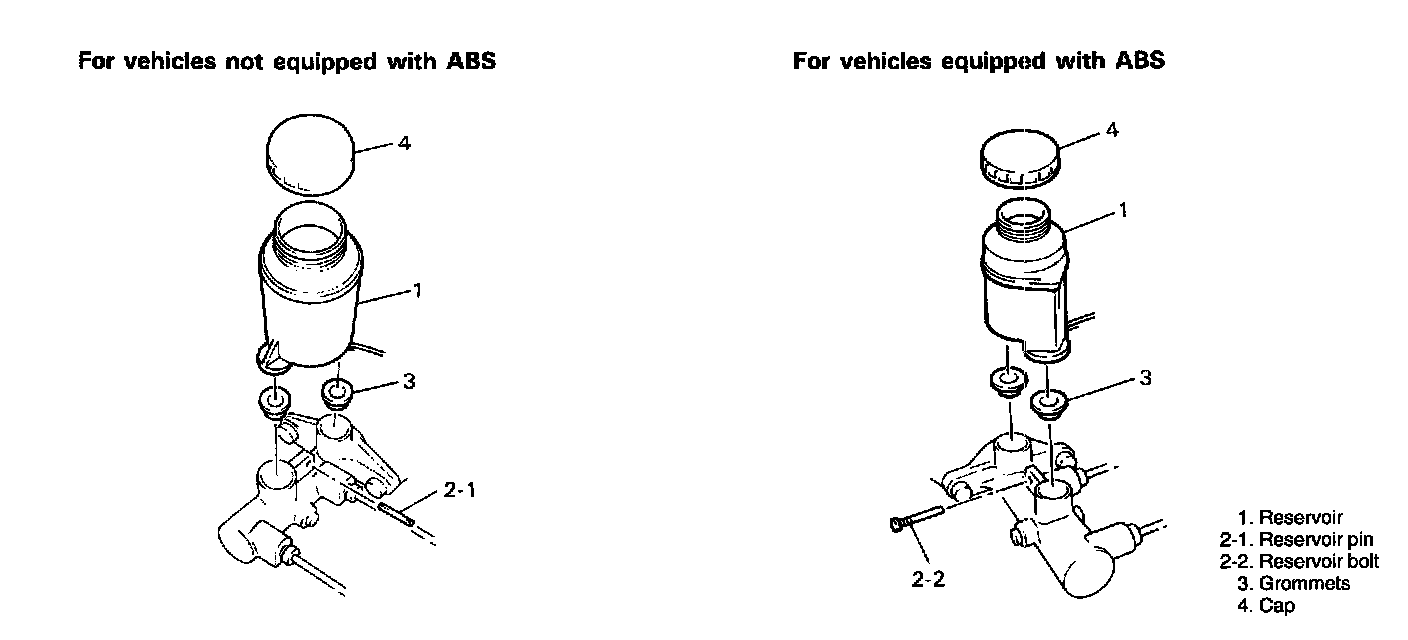 For vehicles not equipped with ABS

4

1

3

2-1

For vehicles equipped with ABS

4

1

3

2-2

1. Reservoir
2-1. Reservoir pin
2-2. Reservoir bolt
3. Grommets
4. Cap