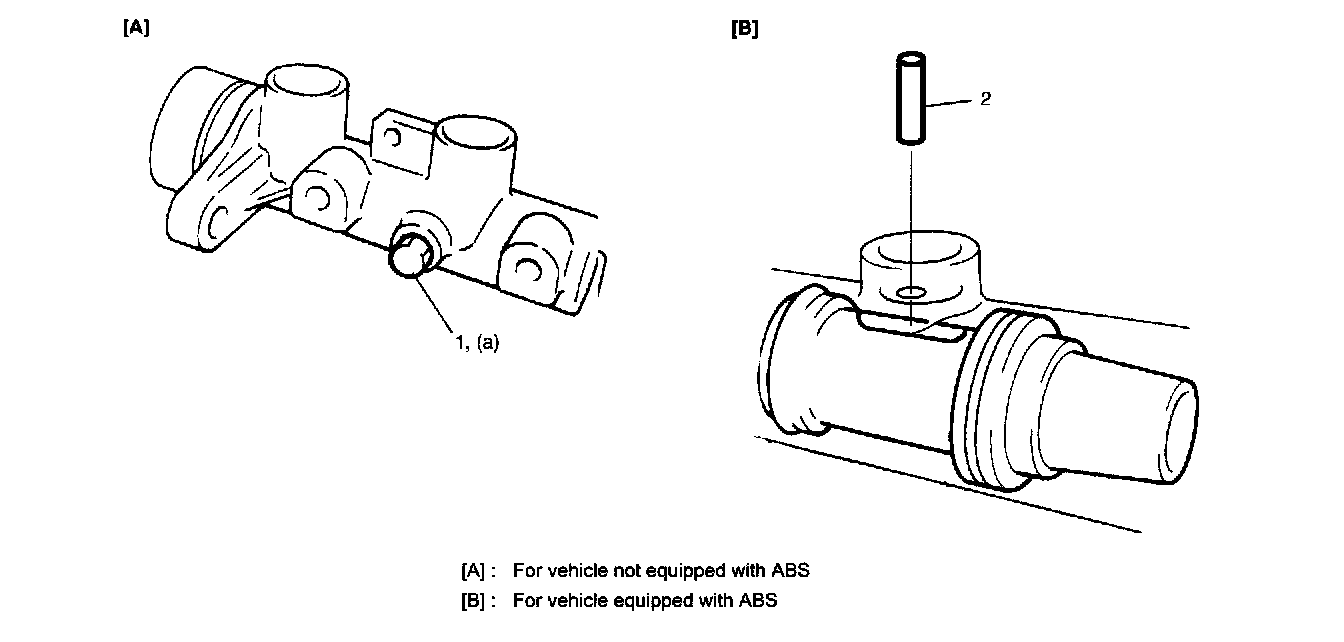 [A]

[B]

2

1, (a)

[A] : For vehicle not equipped with ABS
[B] : For vehicle equipped with ABS