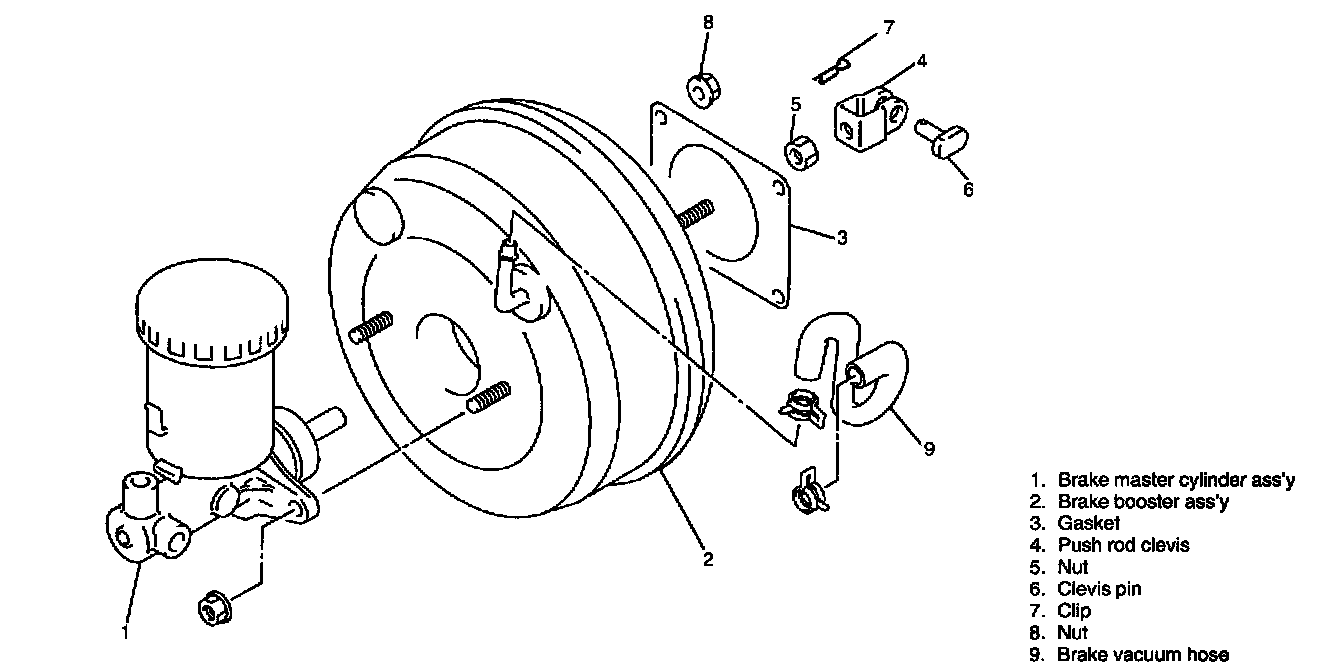 8
7
4
5
6
3
9
2
1

1. Brake master cylinder ass'y
2. Brake booster ass'y
3. Gasket
4. Push rod clevis
5. Nut
6. Clevis pin
7. Clip
8. Nut
9. Brake vacuum hose