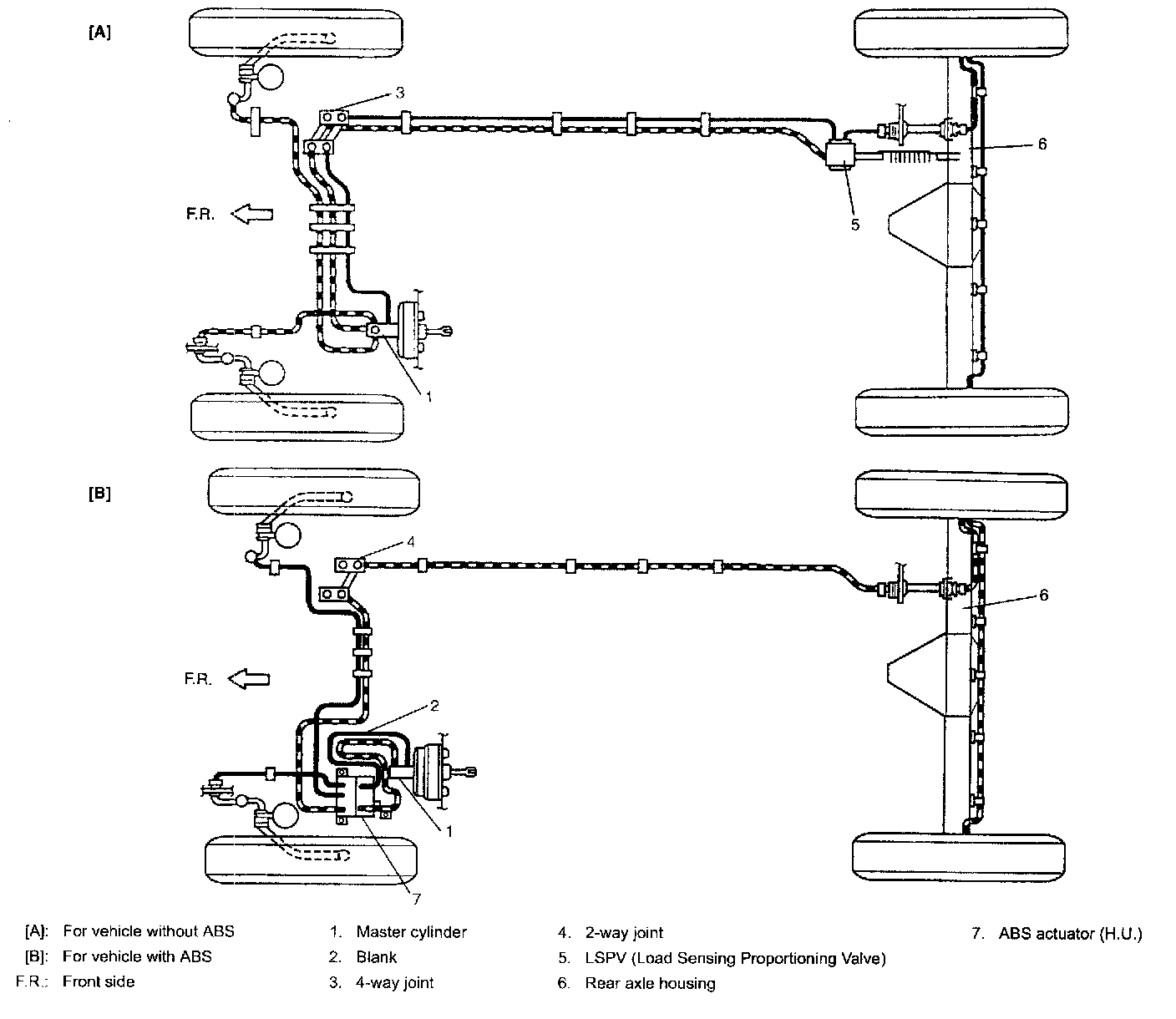 [A]

3

6

F.R.

5

1

[B]

4

6

F.R.

2

1

7

[A]: For vehicle without ABS
[B]: For vehicle with ABS
F.R.: Front side

1. Master cylinder
2. Blank
3. 4-way joint

4. 2-way joint
5. LSPV (Load Sensing Proportioning Valve)
6. Rear axle housing

7. ABS actuator (H.U.)