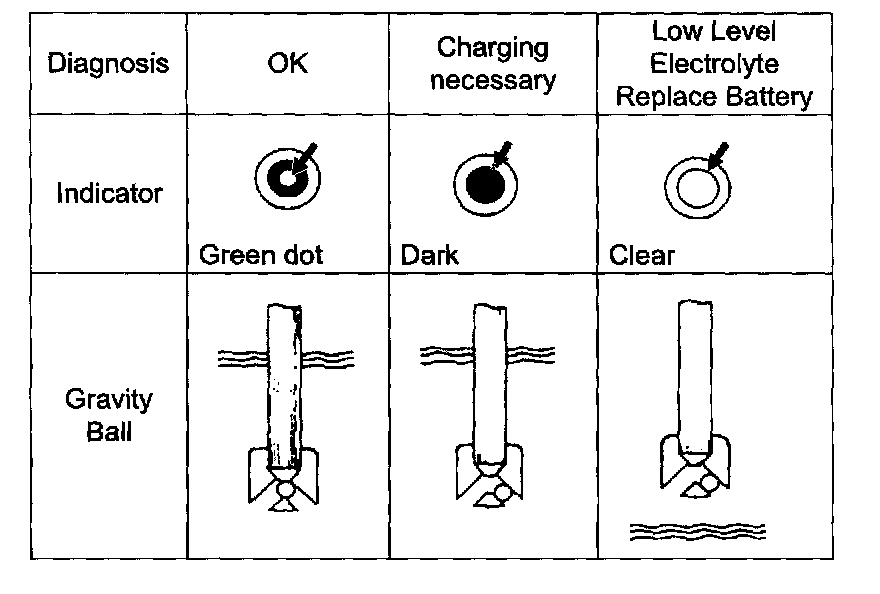 | Diagnosis | OK | Charging necessary | Low Level Electrolyte Replace Battery |
|---|---|---|---|
| Indicator | Green dot | Dark | Clear |
| Gravity Ball | | | |