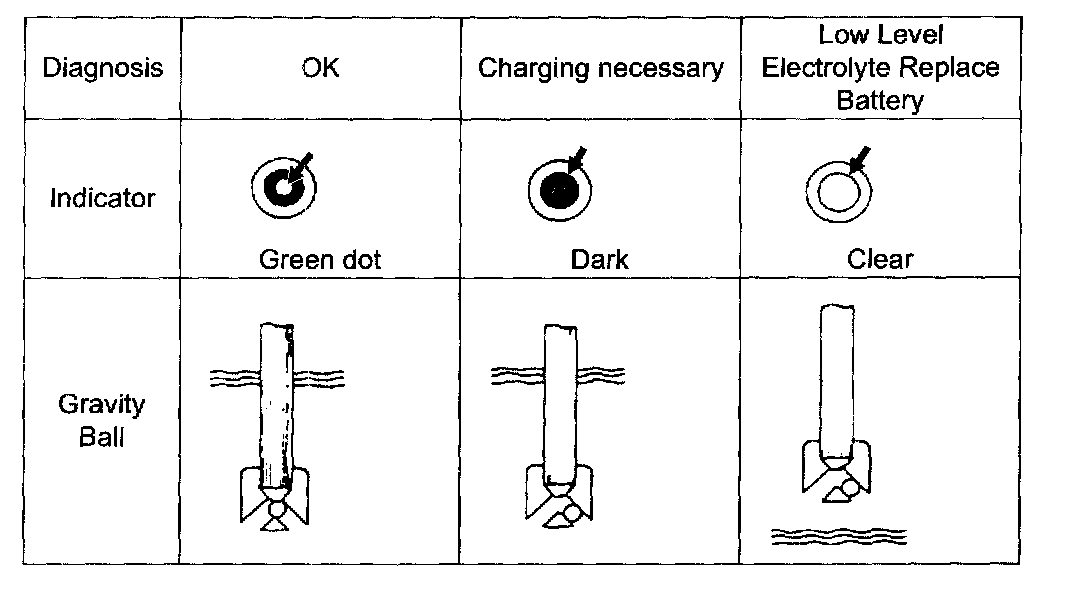 | Diagnosis | OK | Charging necessary | Low Level Electrolyte Replace Battery |
|---|---|---|---|
| Indicator | Green dot | Dark | Clear |
| Gravity Ball | | | |