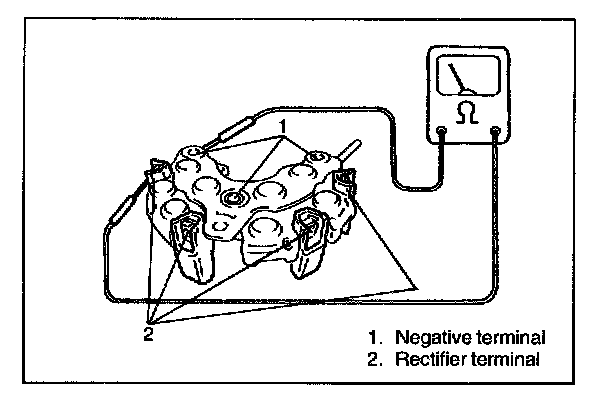 Ω

1

2

1. Negative terminal
2. Rectifier terminal