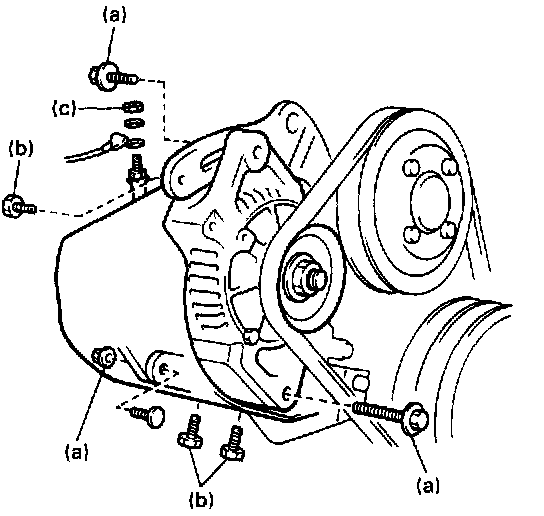 (a)
(c)
(b)
(a)
(b)
(a)