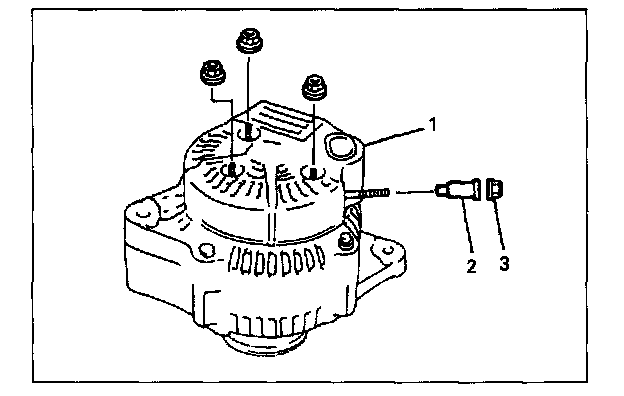 1
2
3