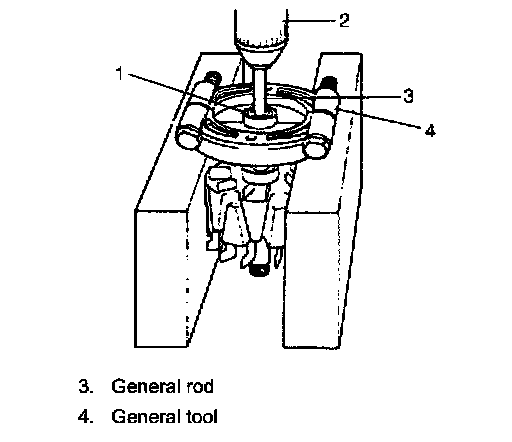 2
1
3
4

3. General rod
4. General tool