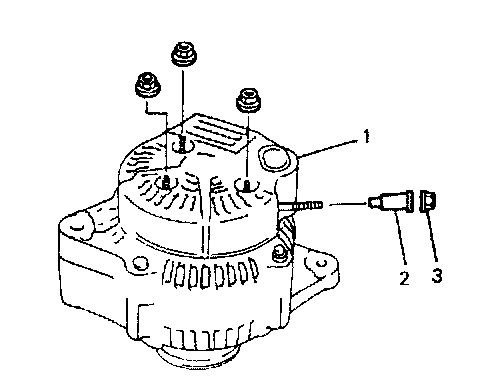 1
2
3