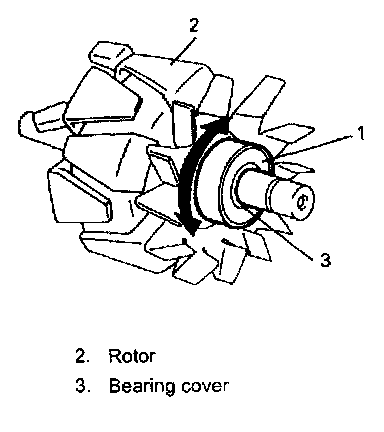 2
1
3

2. Rotor
3. Bearing cover