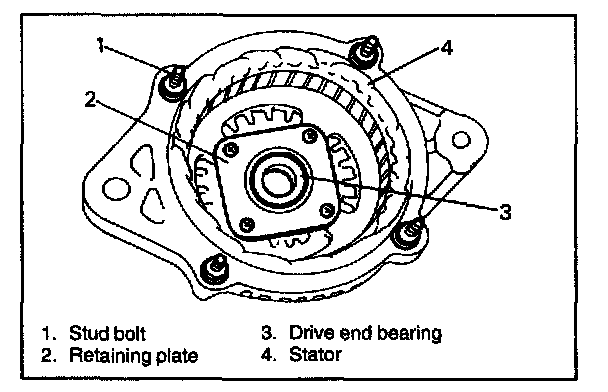 1
4
2
3

1. Stud bolt
2. Retaining plate

3. Drive end bearing
4. Stator