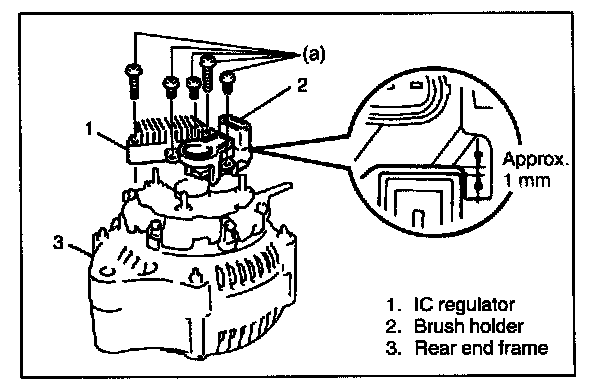 (a)
2
1
Approx.
1 mm
3
1. IC regulator
2. Brush holder
3. Rear end frame