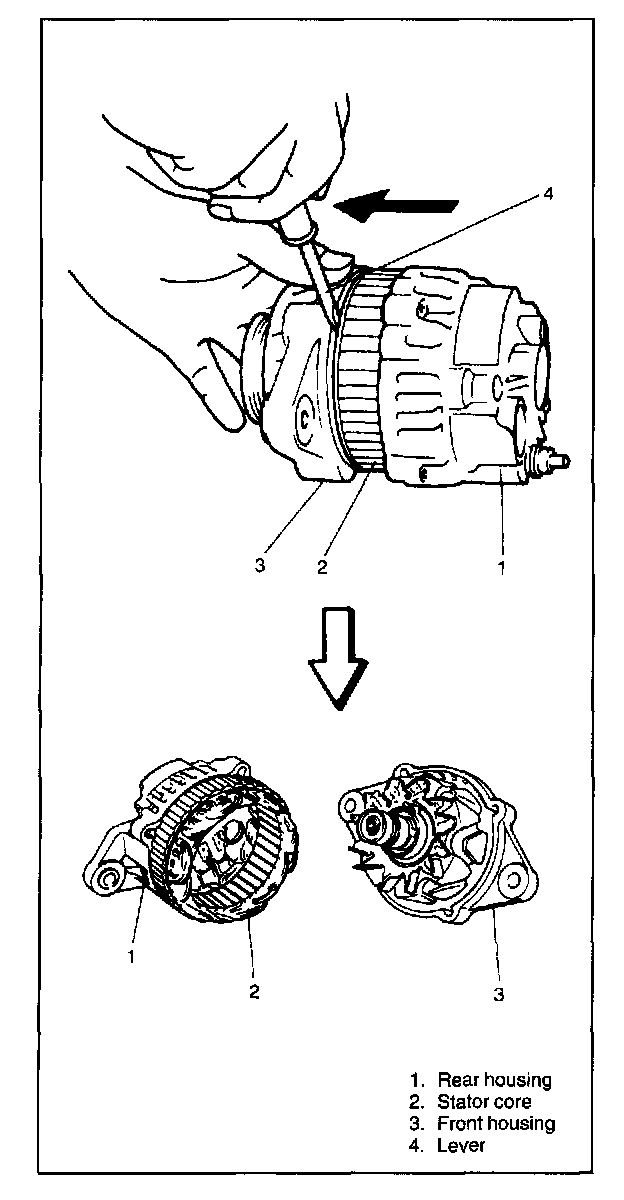 4

3
2
1

1
2
3

1. Rear housing
2. Stator core
3. Front housing
4. Lever