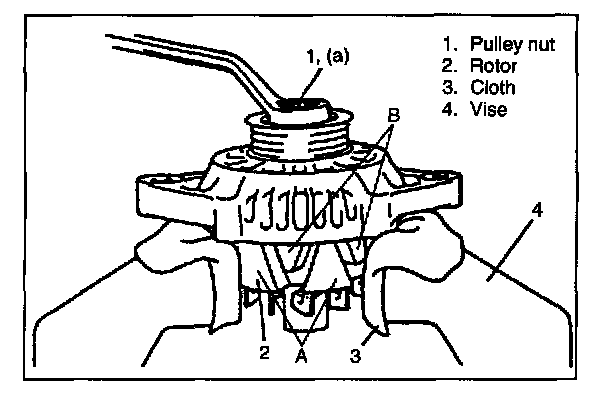 1, (a)

1. Pulley nut
2. Rotor
3. Cloth
4. Vise

B

4

2

A

3