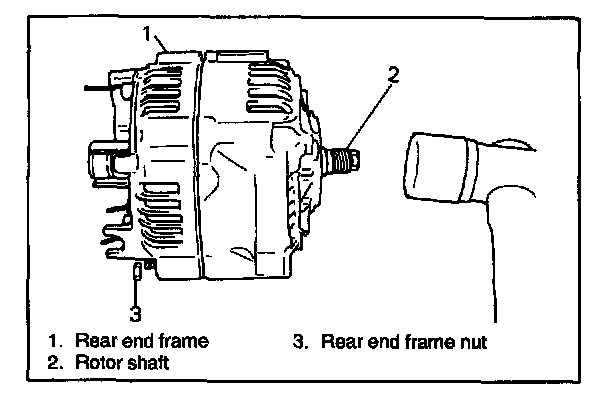 1
2
3
1. Rear end frame
2. Rotor shaft
3. Rear end frame nut