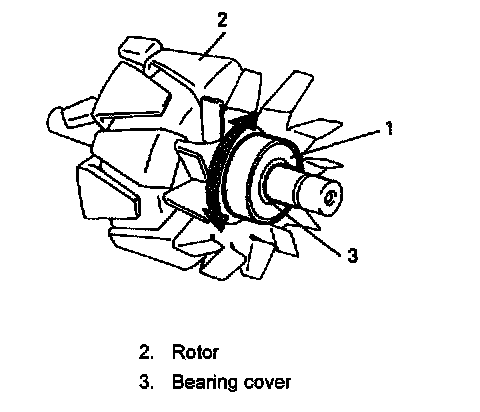 2

1

3

2. Rotor

3. Bearing cover