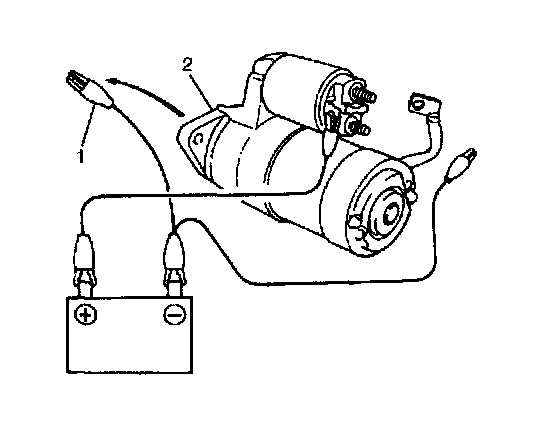 2

1

+

−