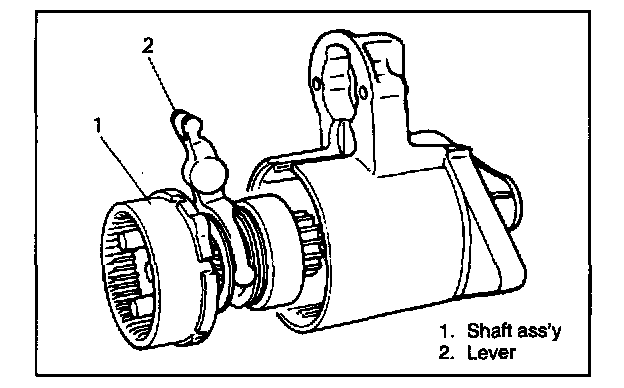 2
1
1. Shaft ass'y
2. Lever