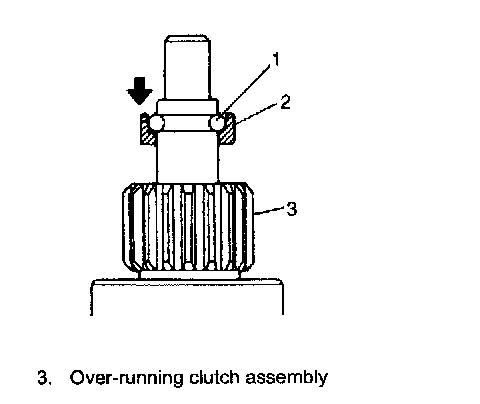 1
2
3

3. Over-running clutch assembly