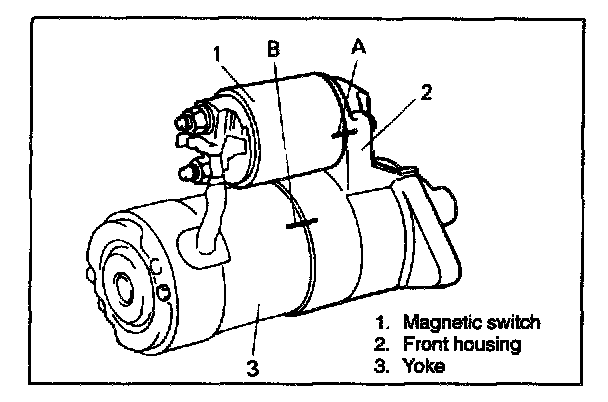 1
B
A
2
3

1. Magnetic switch
2. Front housing
3. Yoke