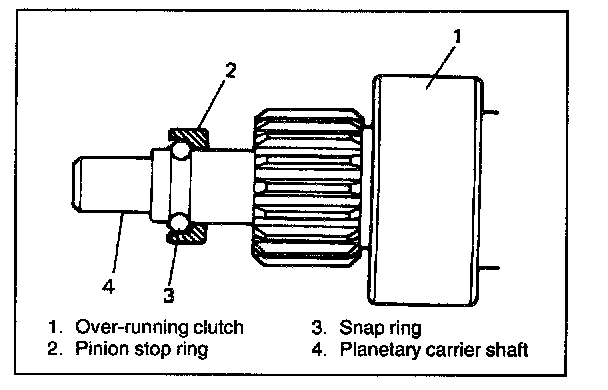 1

2

4

3

1. Over-running clutch
2. Pinion stop ring

3. Snap ring
4. Planetary carrier shaft