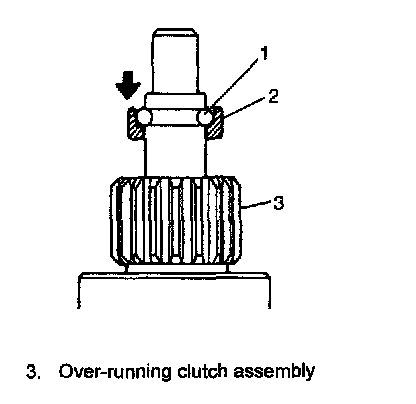 1
2
3

3. Over-running clutch assembly