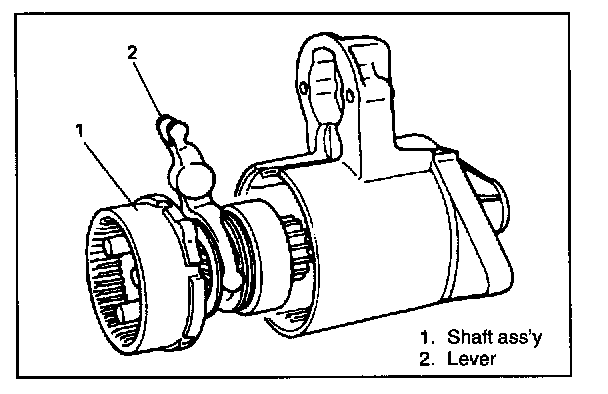 2
1
1. Shaft ass'y
2. Lever