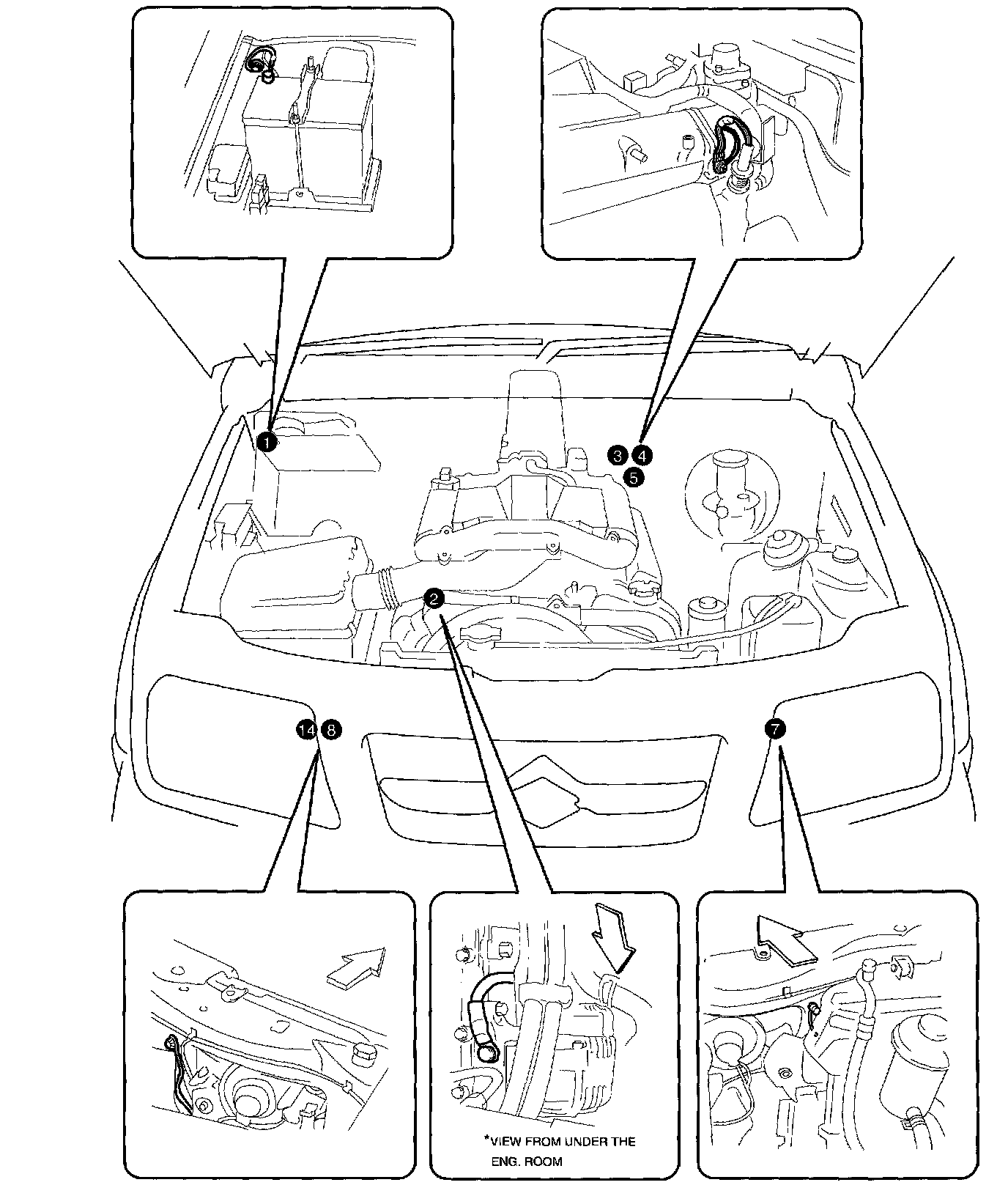 1
3 4
5
2
14 8
7
*VIEW FROM UNDER THE ENG. ROOM