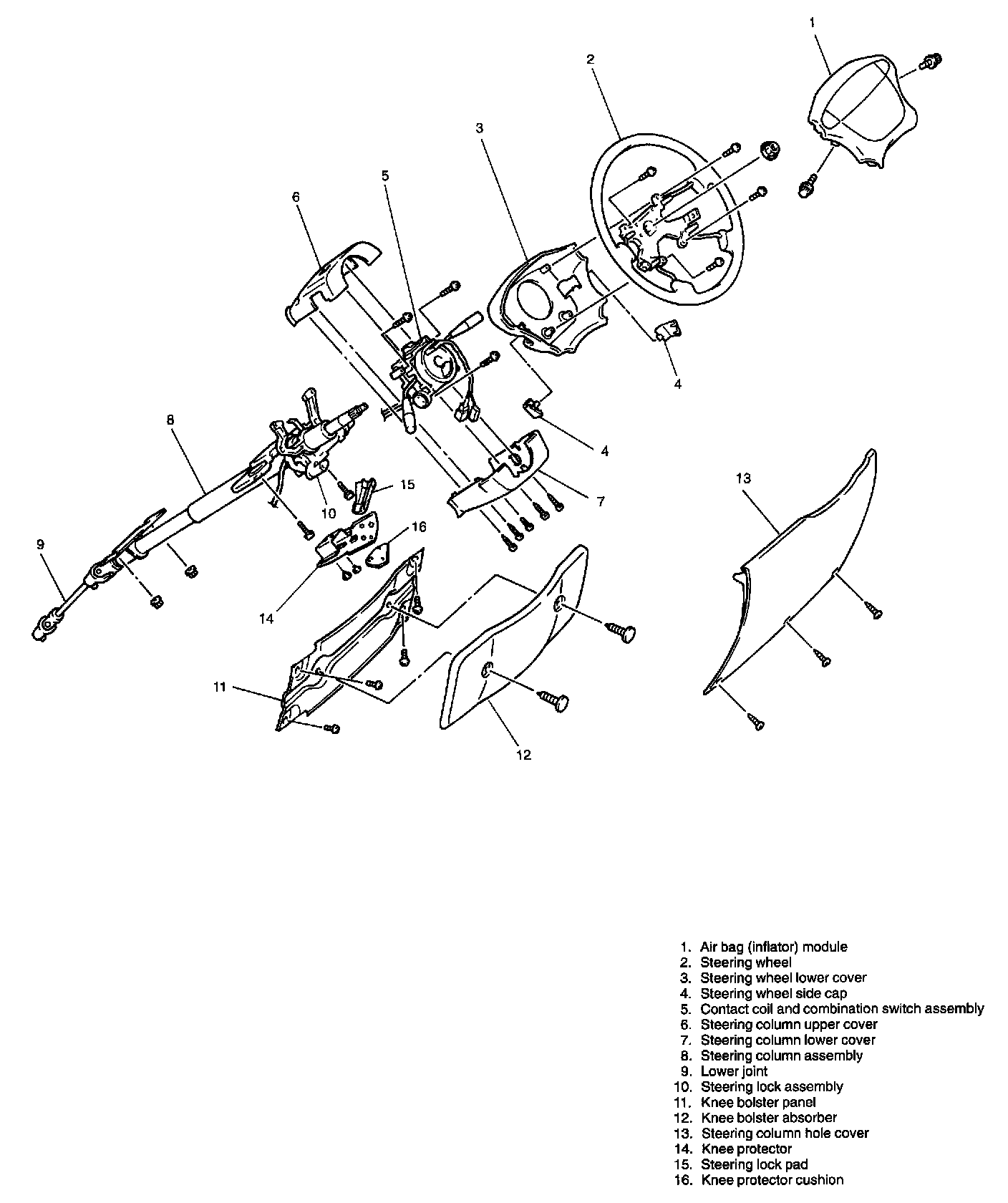 1
2
3
5
6
4
4
8
15
10
7
13
16
9
14
11
12

1. Air bag (inflator) module
2. Steering wheel
3. Steering wheel lower cover
4. Steering wheel side cap
5. Contact coil and combination switch assembly
6. Steering column upper cover
7. Steering column lower cover
8. Steering column assembly
9. Lower joint
10. Steering lock assembly
11. Knee bolster panel
12. Knee bolster absorber
13. Steering column hole cover
14. Knee protector
15. Steering lock pad
16. Knee protector cushion